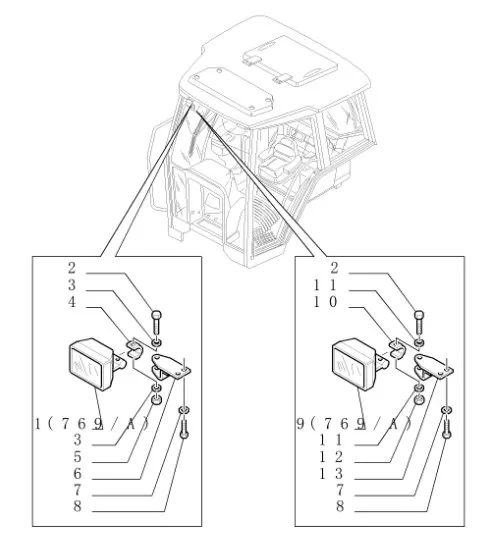 2
3
4
1(769/A)
3
5
6
7
8

2
11
10
9(769/A)
11
12
13
7
8