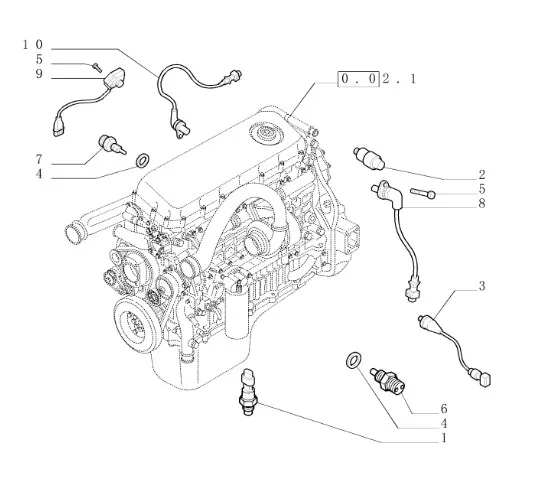 10
5
9
0.02.1
7
4
2
5
8
3
6
4
1