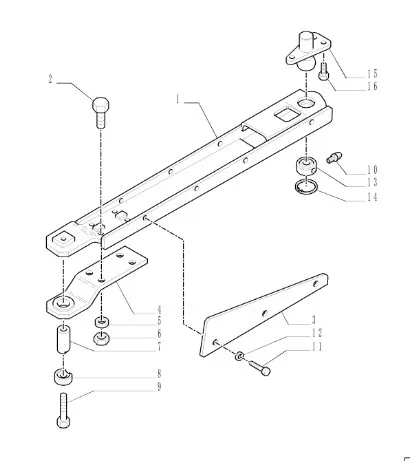 2
1
15
16
10
13
14
4
5
6
7
8
9
3
12
11